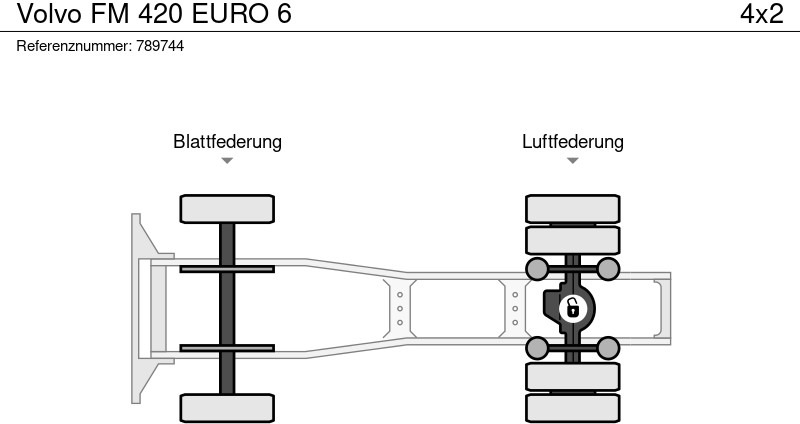 Volvo FM 420 EURO 6
4x2
Referenznummer: 789744

Blattfederung

Luftfederung