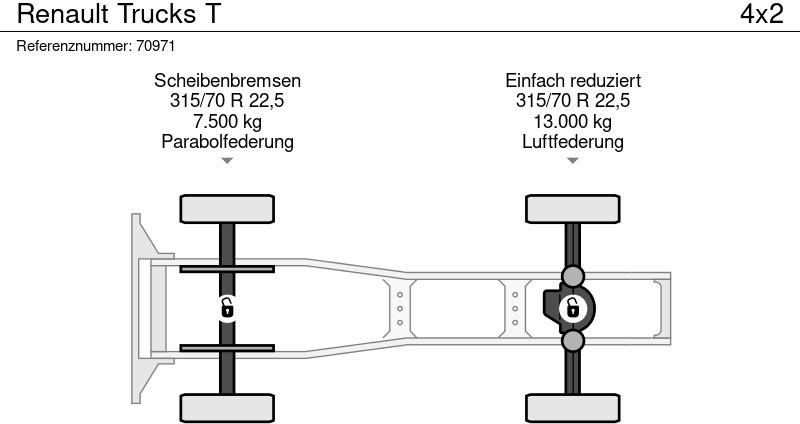 Renault Trucks T

4x2

Referenznummer: 70971

Scheibenbremsen
315/70 R 22,5
7.500 kg
Parabolfederung

Einfach reduziert
315/70 R 22,5
13.000 kg
Luftfederung