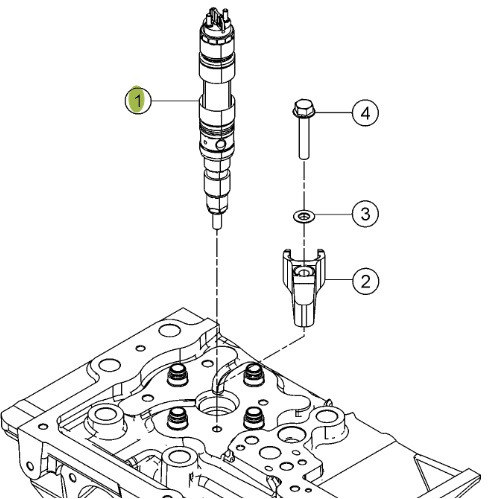 1
4
3
2